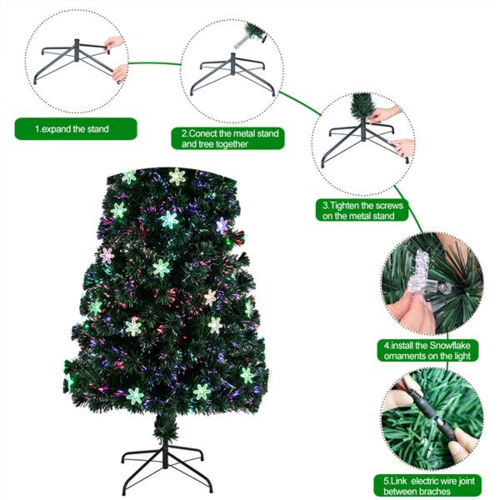 1.expand the stand

2.Conect the metal stand and tree together

3.Tighten the screws on the metal stand

4.install the Snowflake ornaments on the light

5.Link electric wire joint between braches